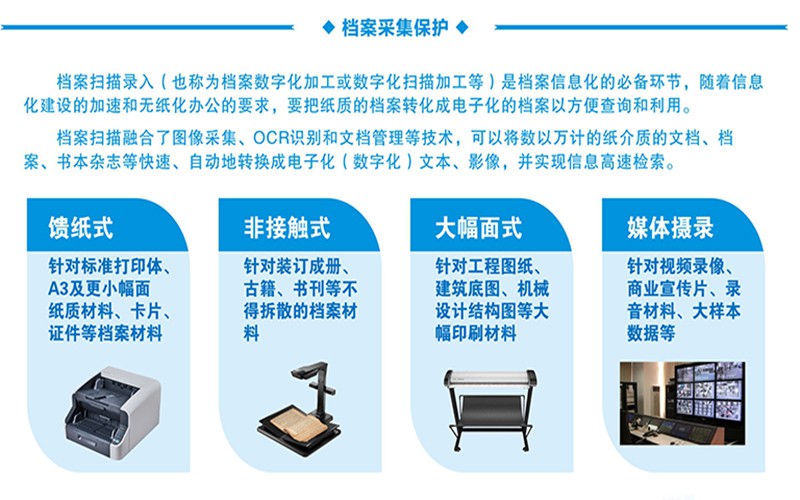 ◆ 档案采集保护 ◆

档案扫描录入（也称为档案数字化加工或数字化扫描加工等）是档案信息化的必备环节，随着信息化建设的加速和无纸化办公的要求，要把纸质的档案转化成电子化的档案以方便查询和利用。

档案扫描融合了图像采集、OCR识别和文档管理等技术，可以将数以万计的纸介质的文档、档案、书本杂志等快速、自动地转换成电子化（数字化）文本、影像，并实现信息高速检索。

馈纸式

针对标准打印体、A3及更小幅面纸质材料、卡片、证件等档案材料

非接触式

针对装订成册、古籍、书刊等不得拆散的档案材料

大幅面式

针对工程图纸、建筑底图、机械设计结构图等大幅印刷材料

媒体摄录

针对视频录像、商业宣传片、录音材料、大样本数据等